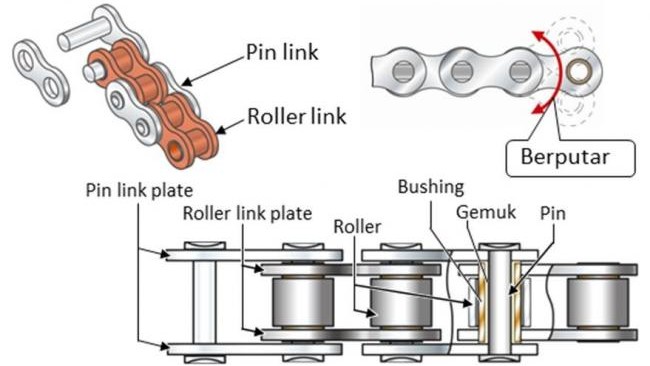 Pin link

Roller link

Berputar

Pin link plate

Roller link plate

Roller

Bushing

Gemuk

Pin